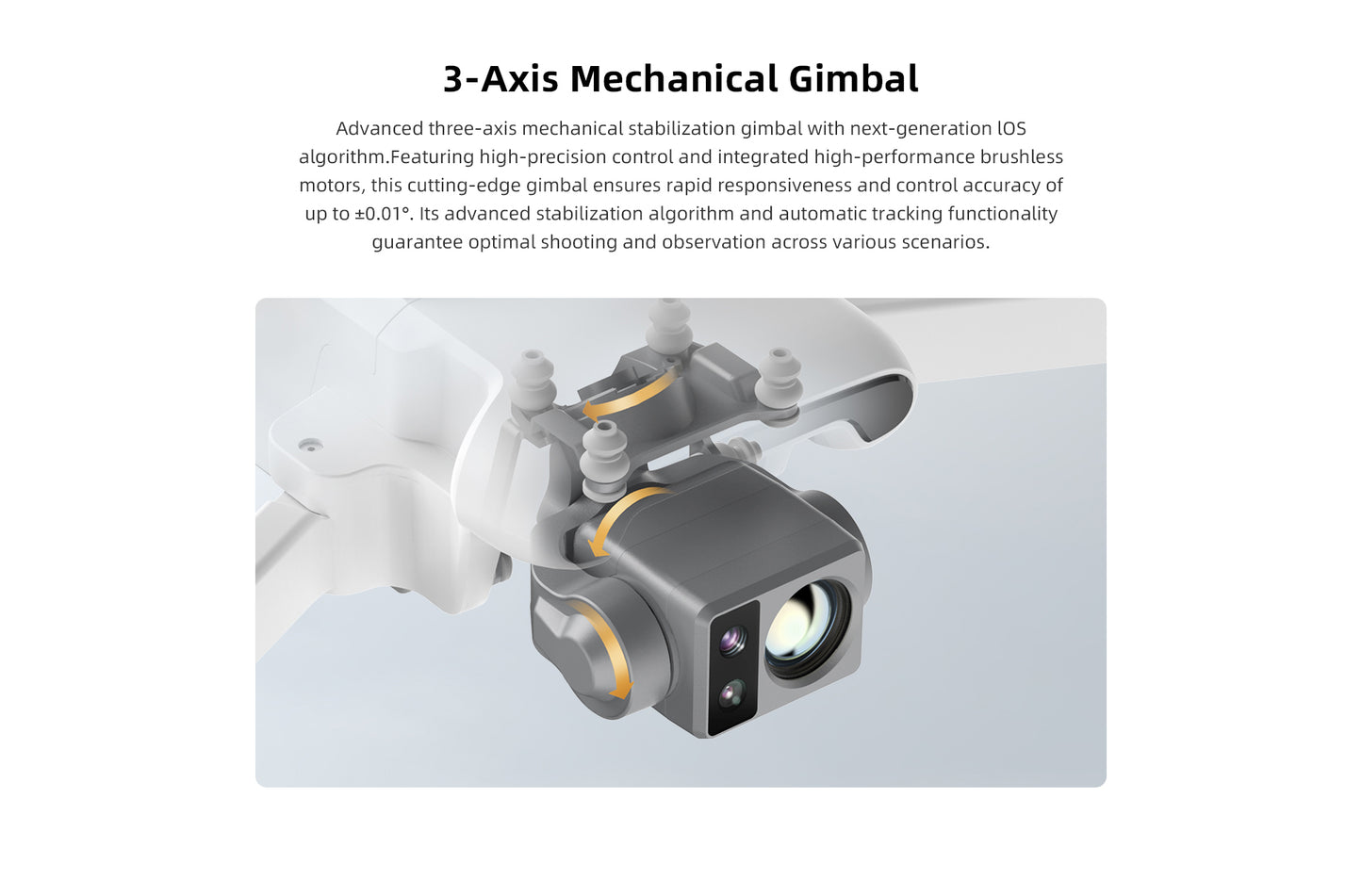 3-Axis Mechanical Gimbal

Advanced three-axis mechanical stabilization gimbal with next-generation lOS algorithm.Featuring high-precision control and integrated high-performance brushless motors, this cutting-edge gimbal ensures rapid responsiveness and control accuracy of up to ±0.01°. Its advanced stabilization algorithm and automatic tracking functionality guarantee optimal shooting and observation across various scenarios.